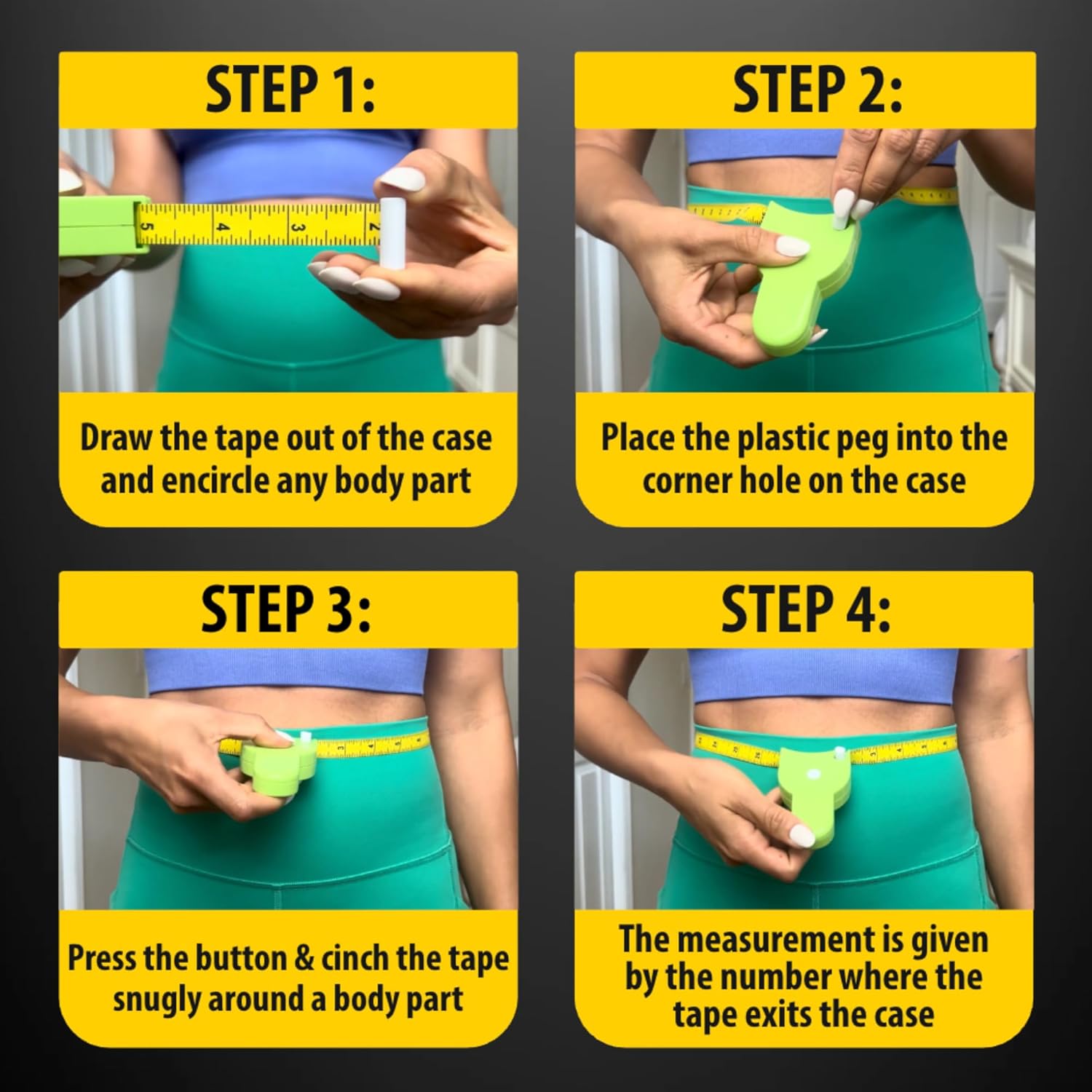 STEP 1:

5 4 3 2

Draw the tape out of the case and encircle any body part

STEP 2:

Place the plastic peg into the corner hole on the case

STEP 3:

Press the button & cinch the tape snugly around a body part

STEP 4:

The measurement is given by the number where the tape exits the case